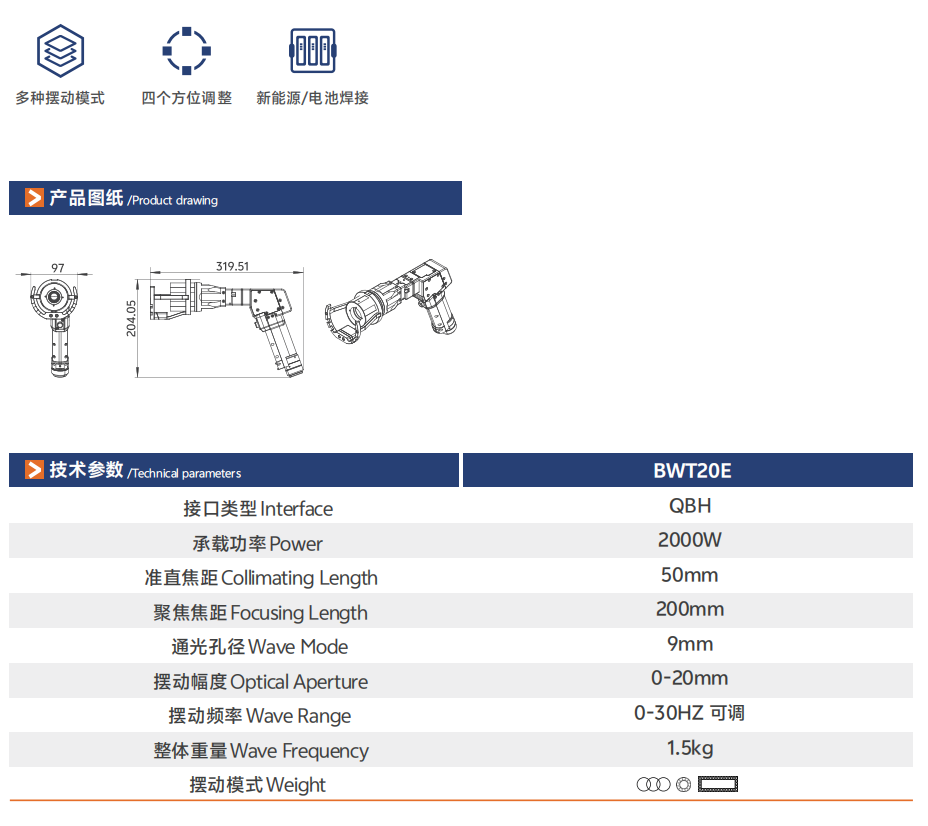 多种摆动模式　四个方位调整　新能源/电池焊接

产品图纸 /Product drawing

97

319.51

204.05

| 技术参数 /Technical parameters | BWT20E |
|---|---|
| 接口类型 Interface | QBH |
| 承载功率 Power | 2000W |
| 准直焦距 Collimating Length | 50mm |
| 聚焦焦距 Focusing Length | 200mm |
| 通光孔径 Wave Mode | 9mm |
| 摆动幅度 Optical Aperture | 0-20mm |
| 摆动频率 Wave Range | 0-30HZ 可调 |
| 整体重量 Wave Frequency | 1.5kg |
| 摆动模式 Weight | |